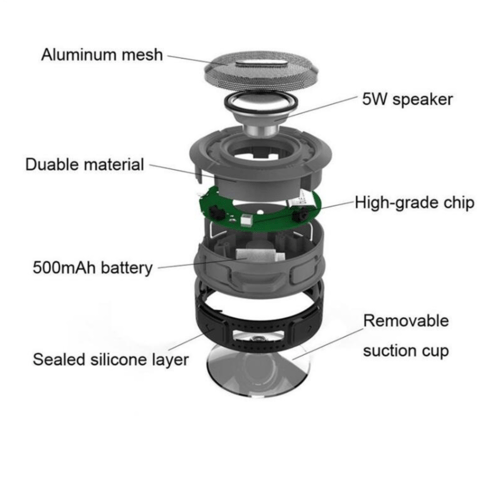 Aluminum mesh

5W speaker

Duable material

High-grade chip

500mAh battery

Removable suction cup

Sealed silicone layer